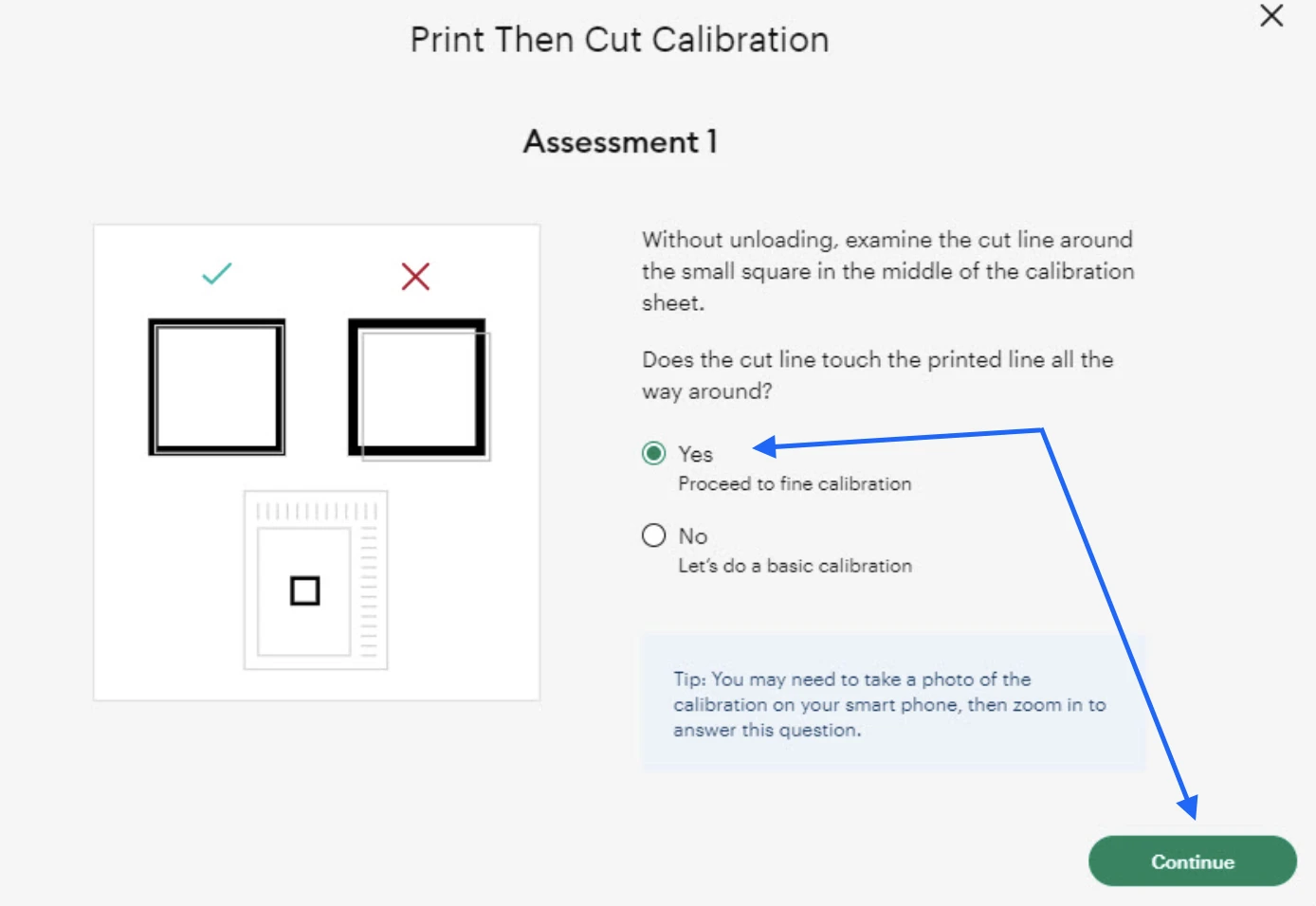 Print Then Cut Calibration

Assessment 1

Without unloading, examine the cut line around the small square in the middle of the calibration sheet.

Does the cut line touch the printed line all the way around?

Yes
Proceed to fine calibration

No
Let's do a basic calibration

Tip: You may need to take a photo of the calibration on your smart phone, then zoom in to answer this question.

Continue