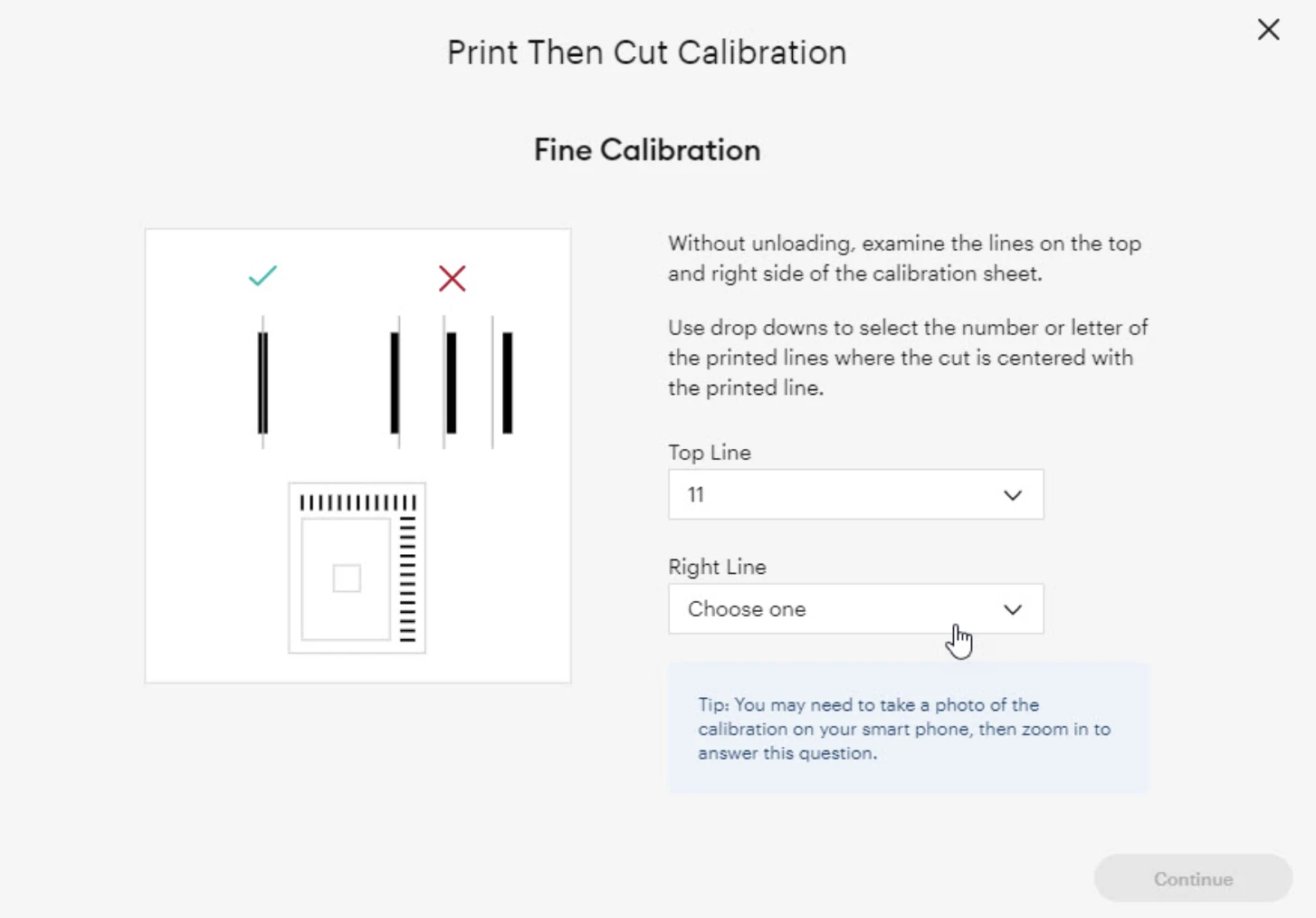 Print Then Cut Calibration

Fine Calibration

Without unloading, examine the lines on the top and right side of the calibration sheet.

Use drop downs to select the number or letter of the printed lines where the cut is centered with the printed line.

Top Line

11

Right Line

Choose one

Tip: You may need to take a photo of the calibration on your smart phone, then zoom in to answer this question.

Continue